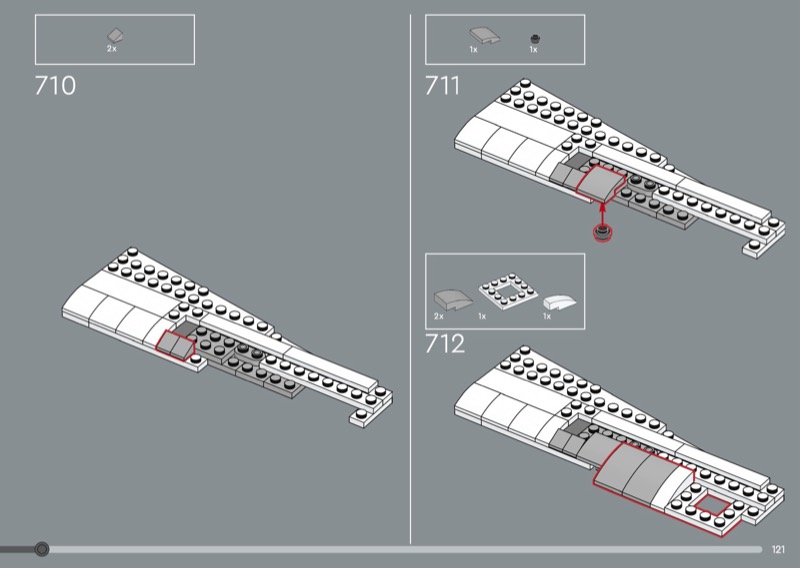 2x

710

1x 1x

711

2x 1x 1x

712

121