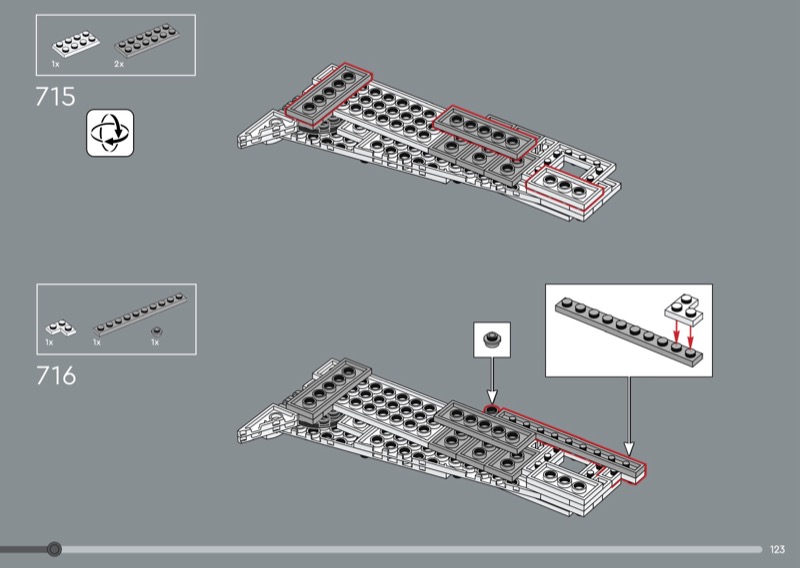 1x 2x

715

1x 1x 1x

716

123