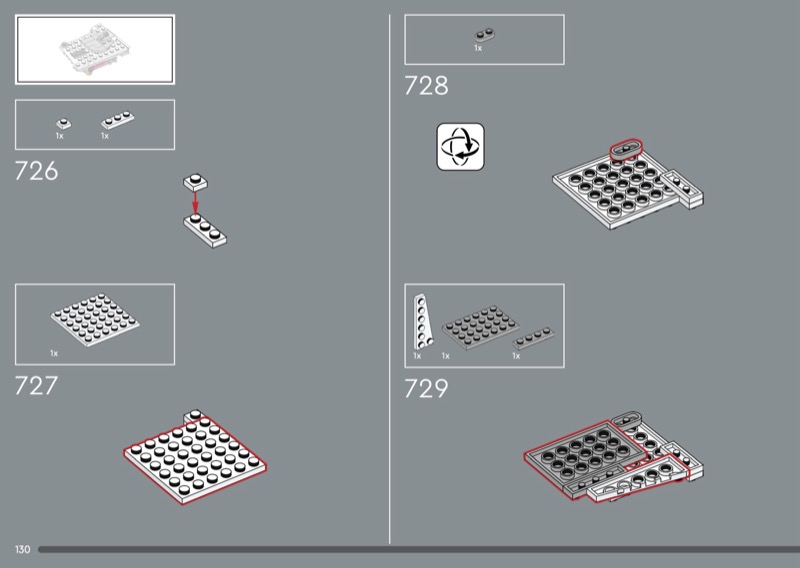 1x 1x

726

1x

727

1x

728

1x 1x 1x

729

130