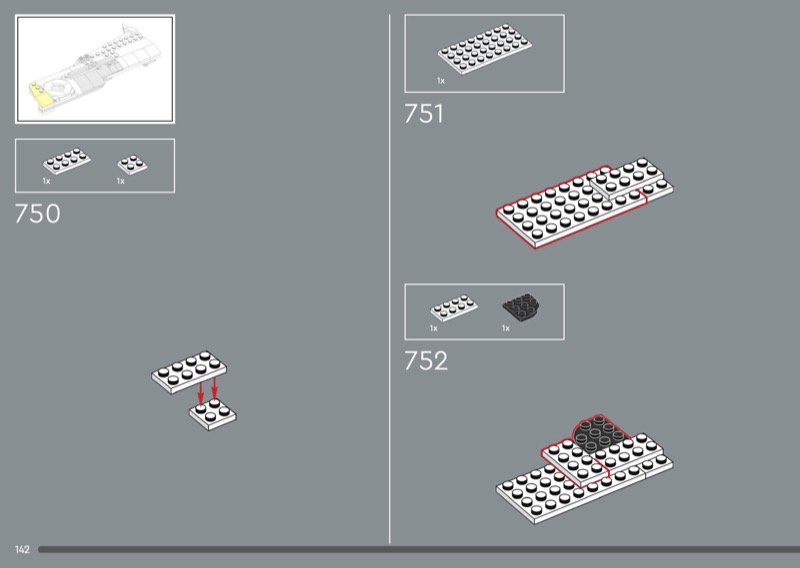 1x 1x

750

1x

751

1x 1x

752

142