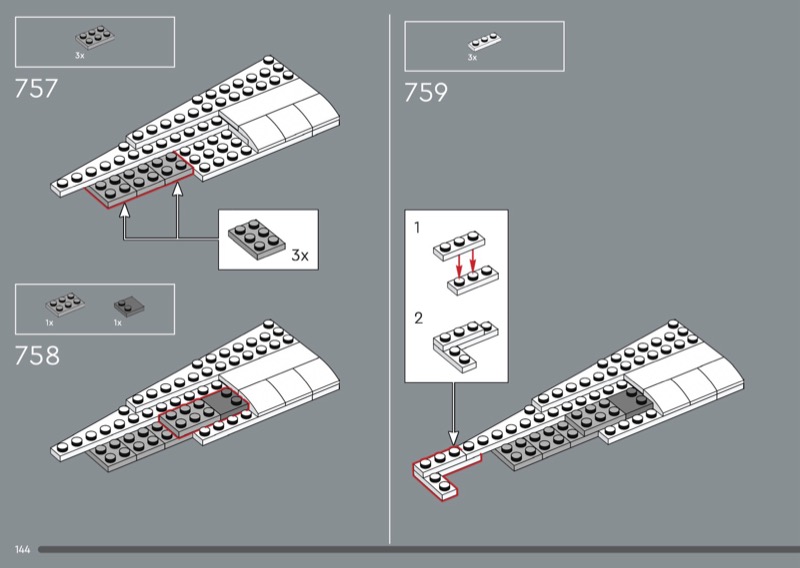 3x

757

3x

1x

1x

758

3x

759

1

2

144