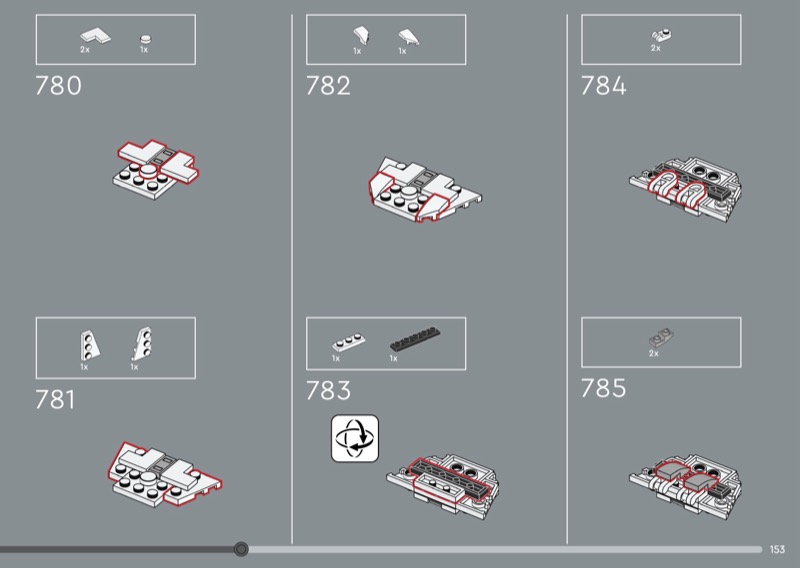 2x 1x

780

1x 1x

781

1x 1x

782

1x 1x

783

2x

784

2x

785

153