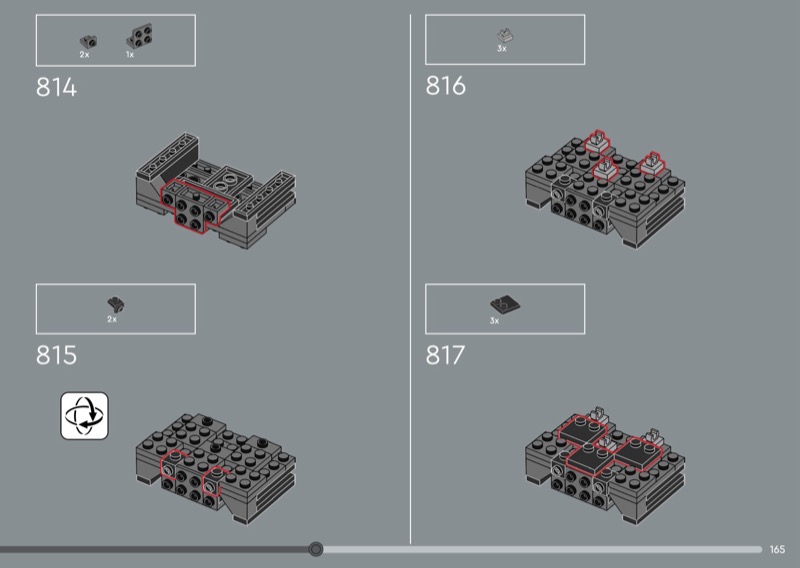 2x 1x

814

2x

815

3x

816

3x

817

165