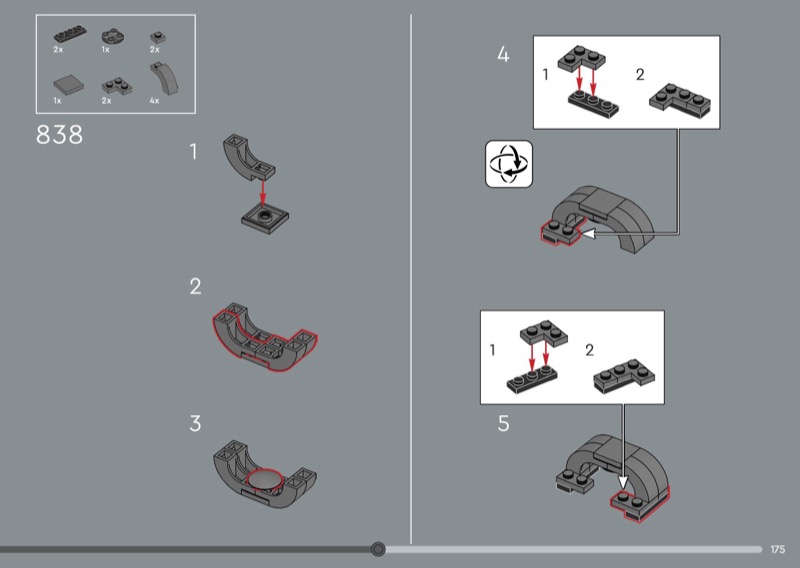 2x 1x 2x
1x 2x 4x

838

1

2

3

4

1 2

1 2

5

175