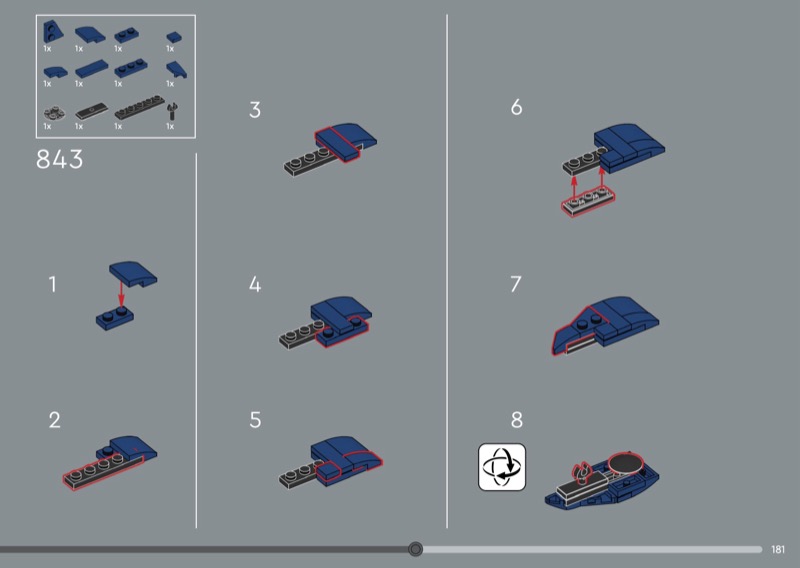 1x 1x 1x 1x
1x 1x 1x 1x
1x 1x 1x 1x

843

1

2

3

4

5

6

7

8

181