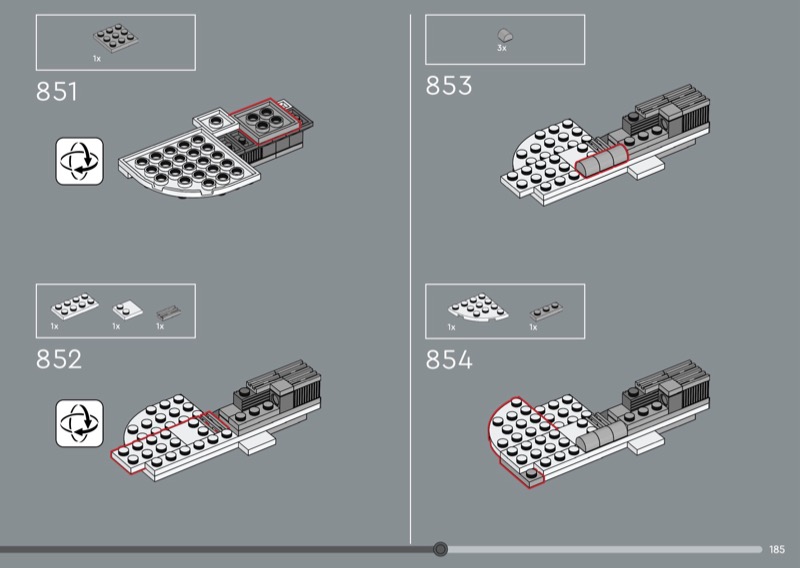 1x

851

1x 1x 1x

852

3x

853

1x 1x

854

185