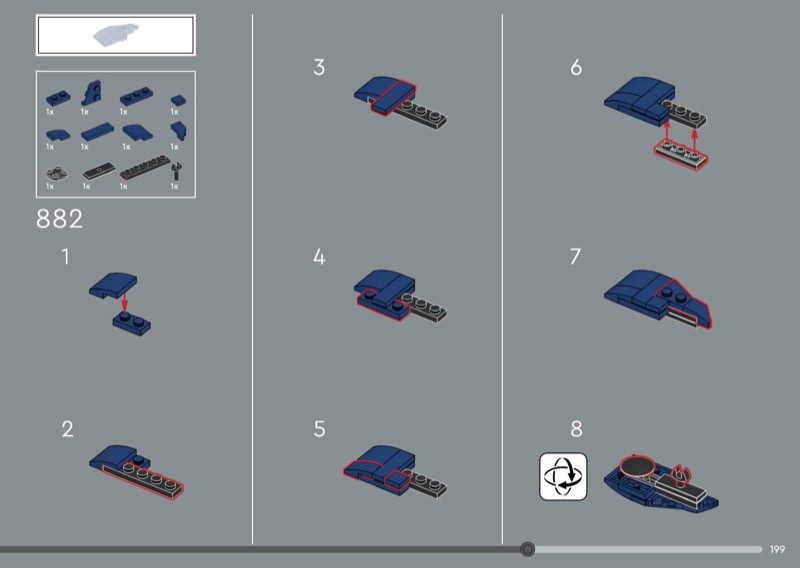 1x 1x 1x 1x
1x 1x 1x 1x
1x 1x 1x 1x

882

1

2

3

4

5

6

7

8

199