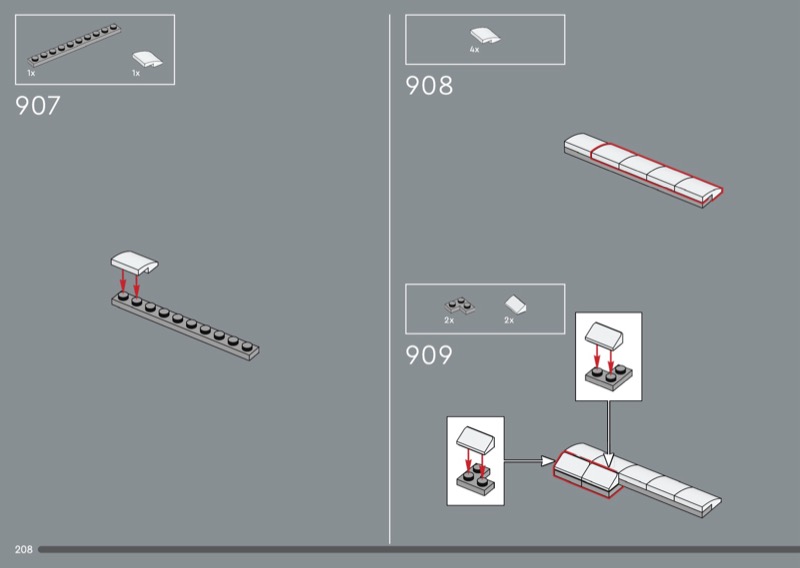 1x 1x

907

4x

908

2x 2x

909

208