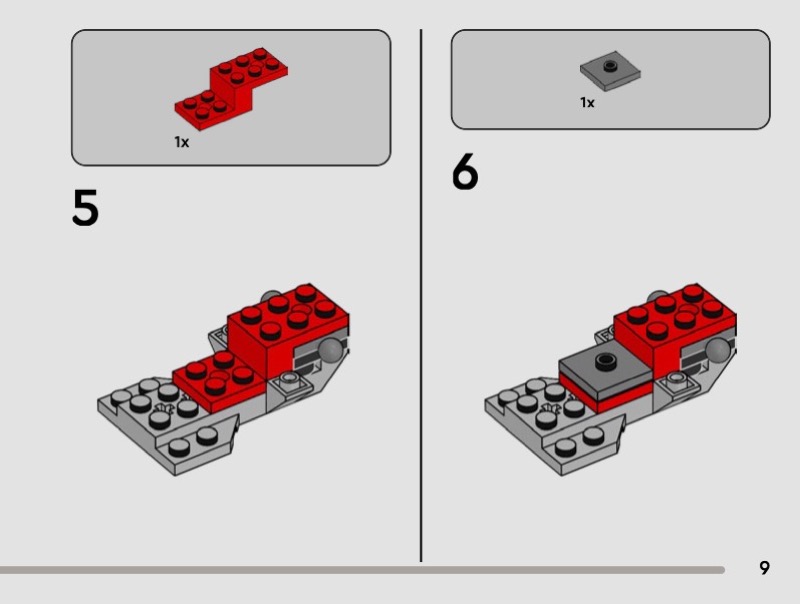 1x

5

1x

6

9