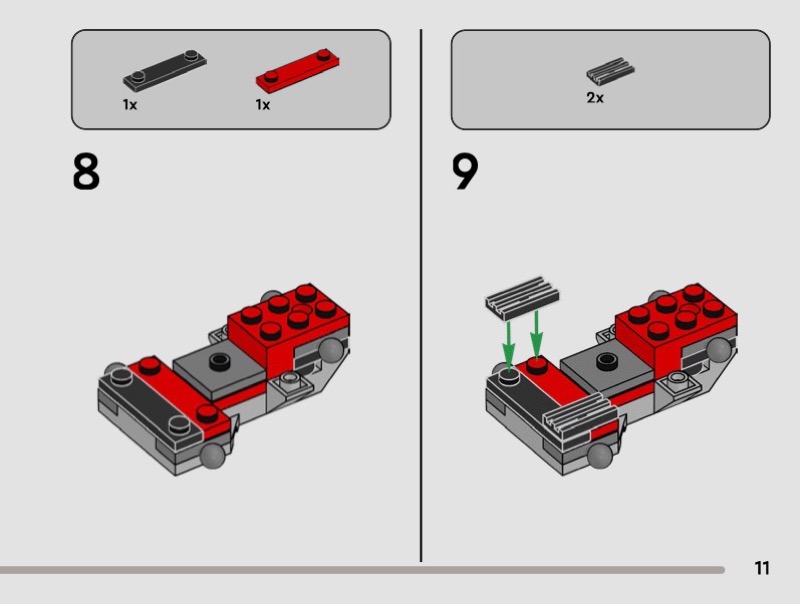 1x 1x

8

2x

9

11