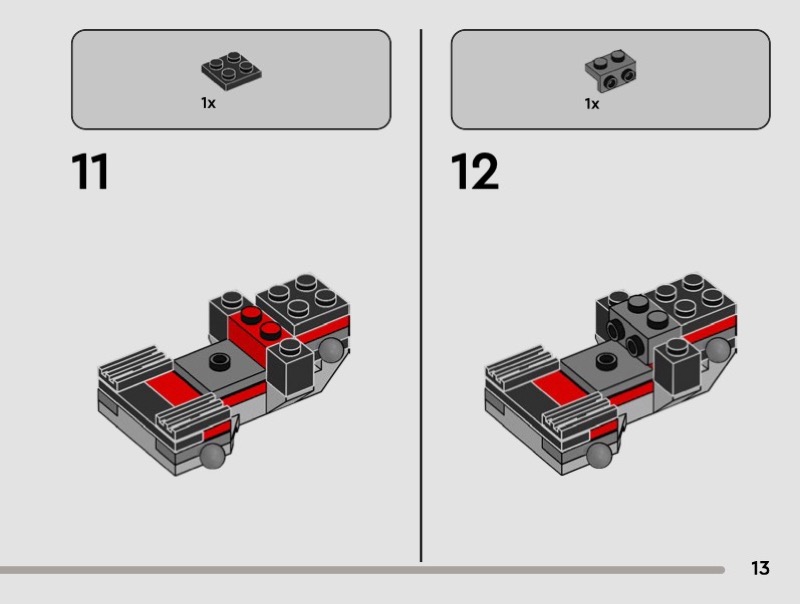 1x

11

1x

12

13