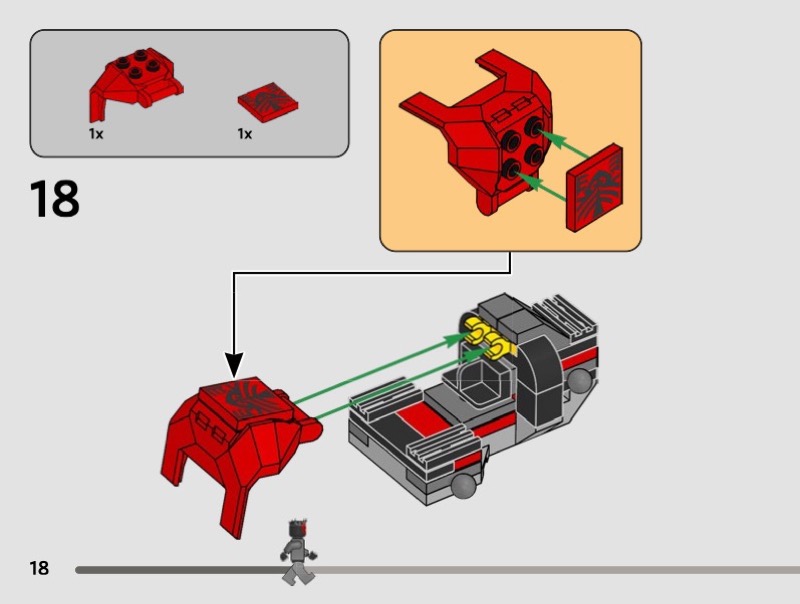 1x
1x

18

18