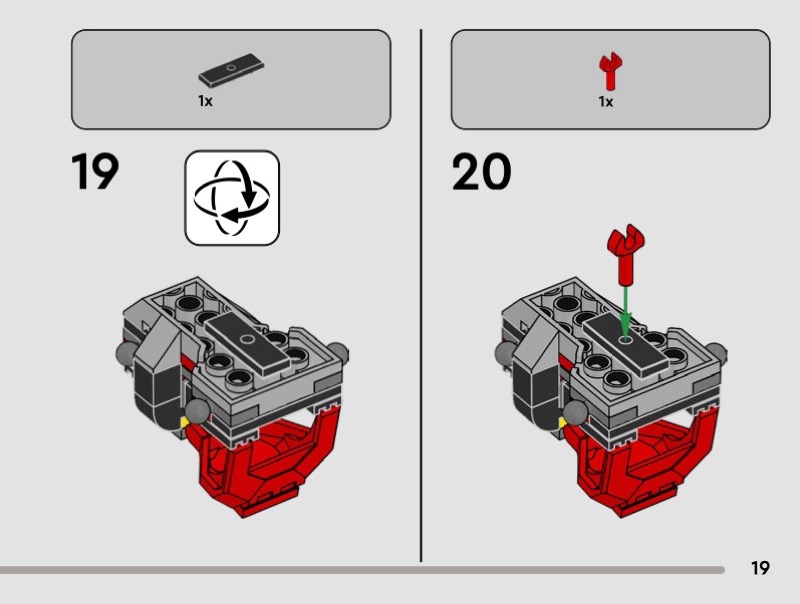 1x

19

1x

20

19