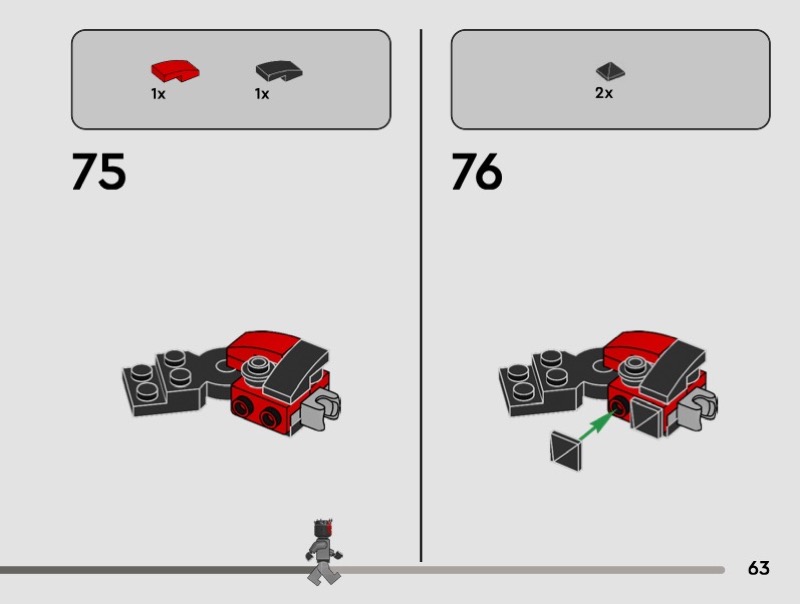 1x 1x

75

2x

76

63