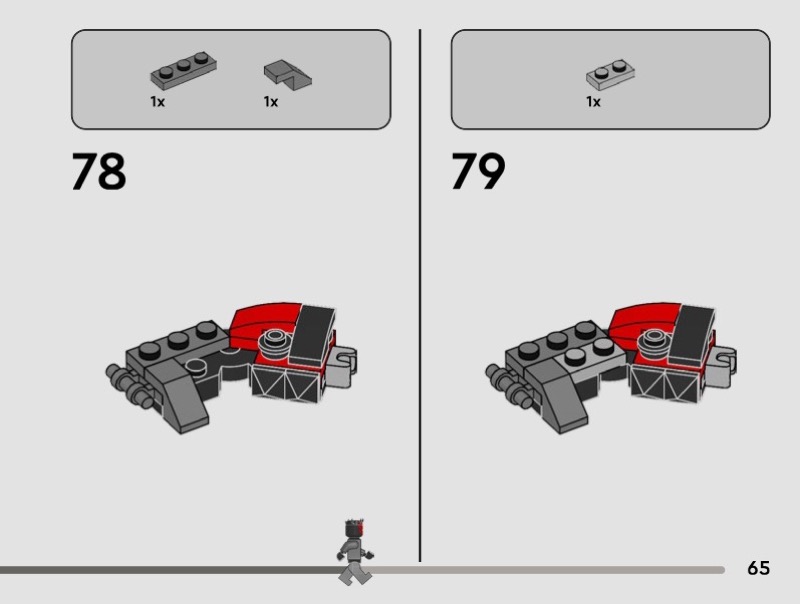 1x 1x

78

1x

79

65