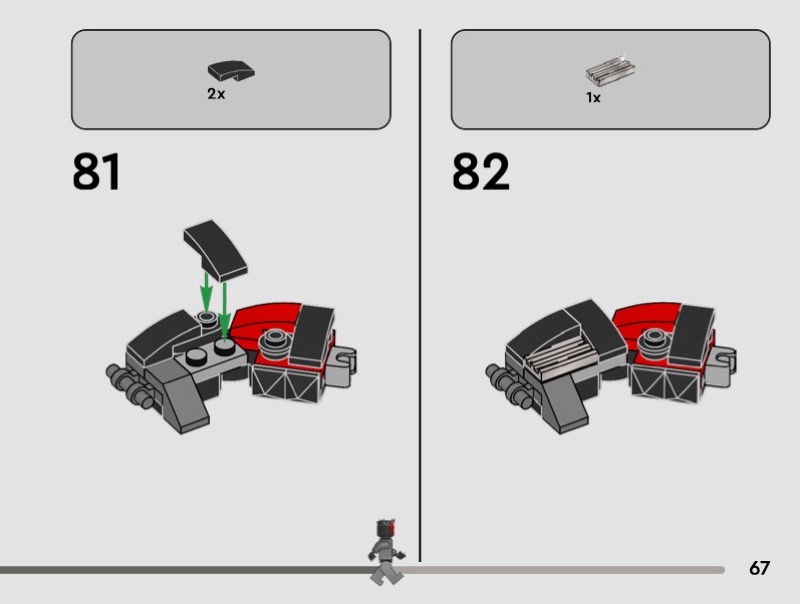 2x

81

1x

82

67