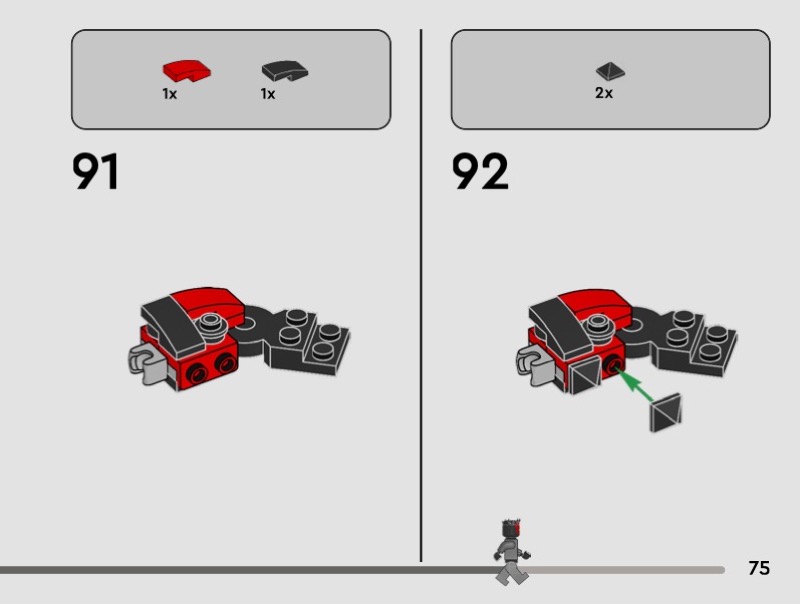 1x 1x

91

2x

92

75