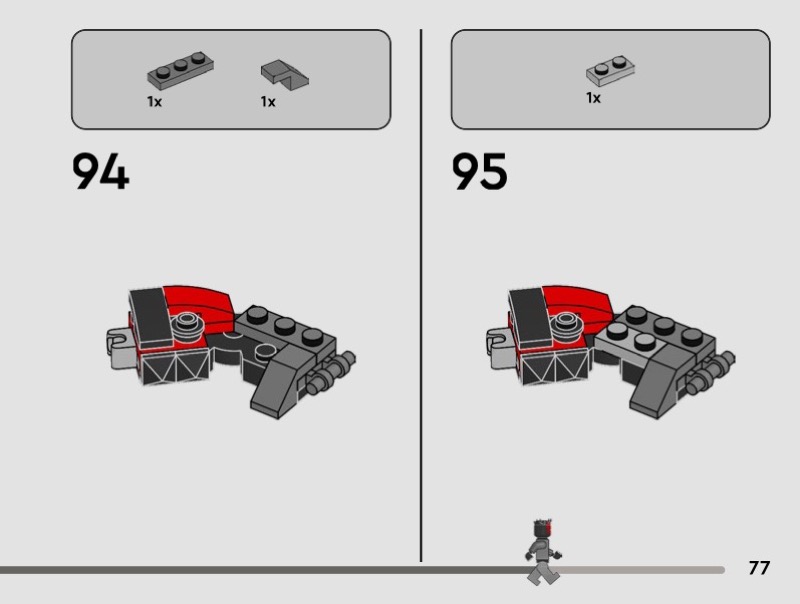 1x 1x

94

1x

95

77