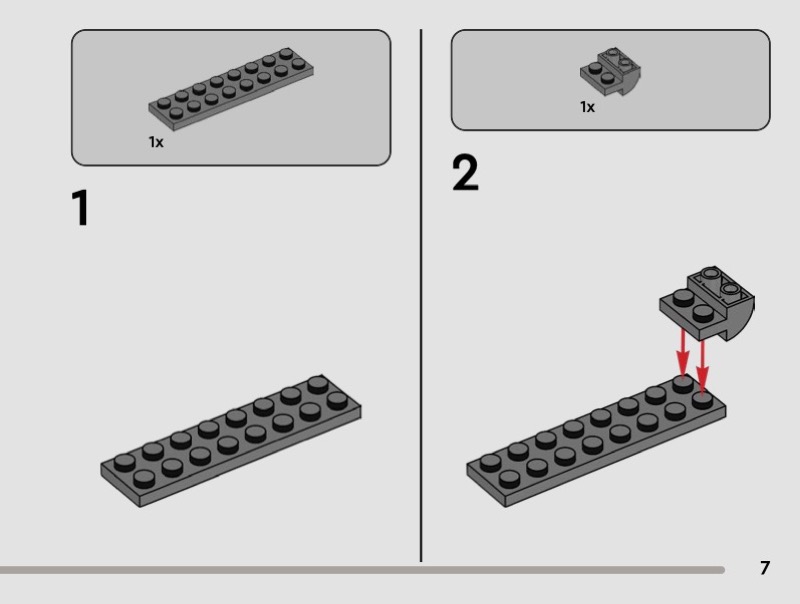 1x

1

1x

2

7