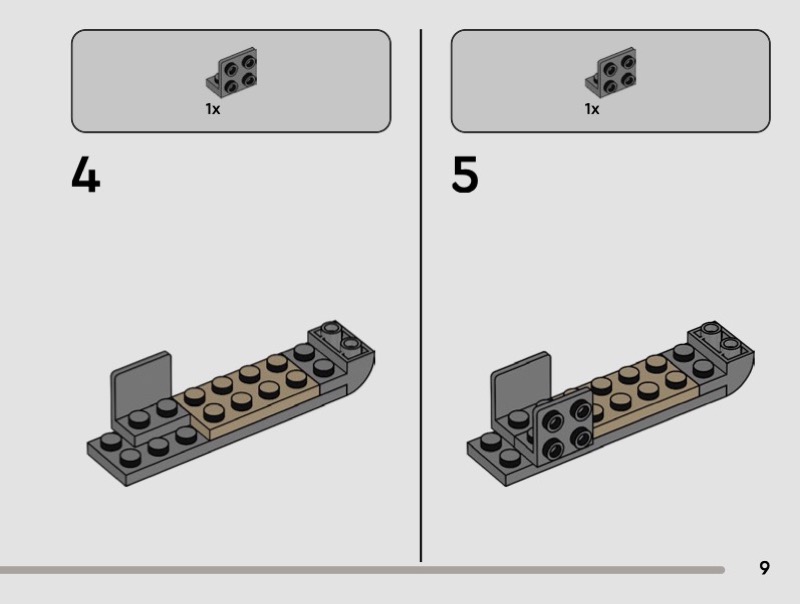 1x

4

1x

5

9