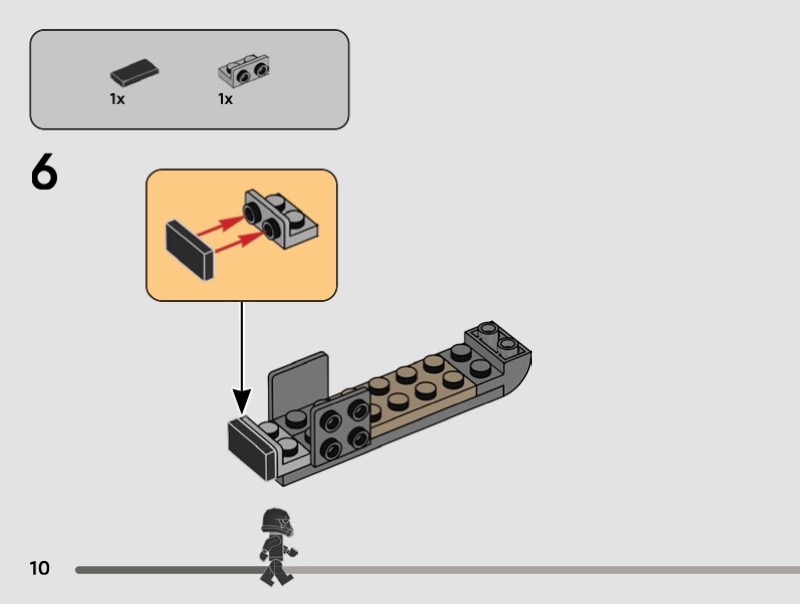 1x
1x

6

10