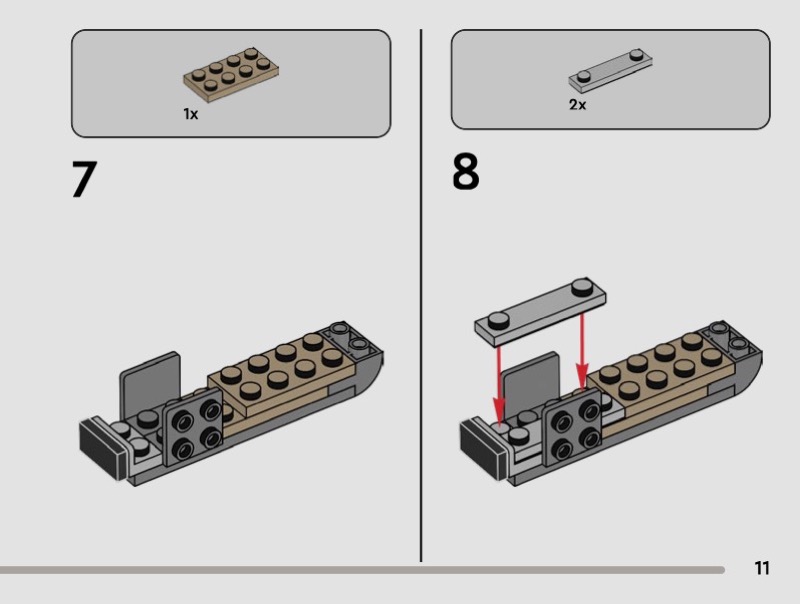 1x

7

2x

8

11