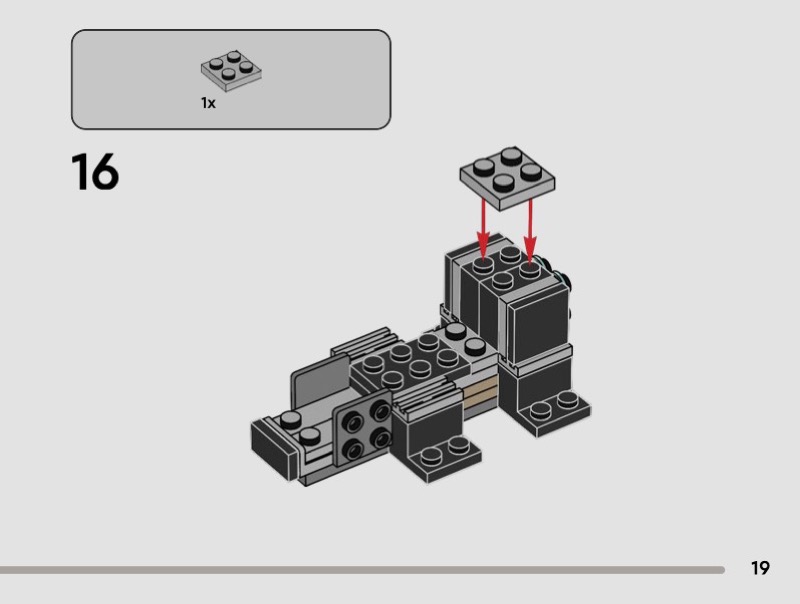 1x

16

19