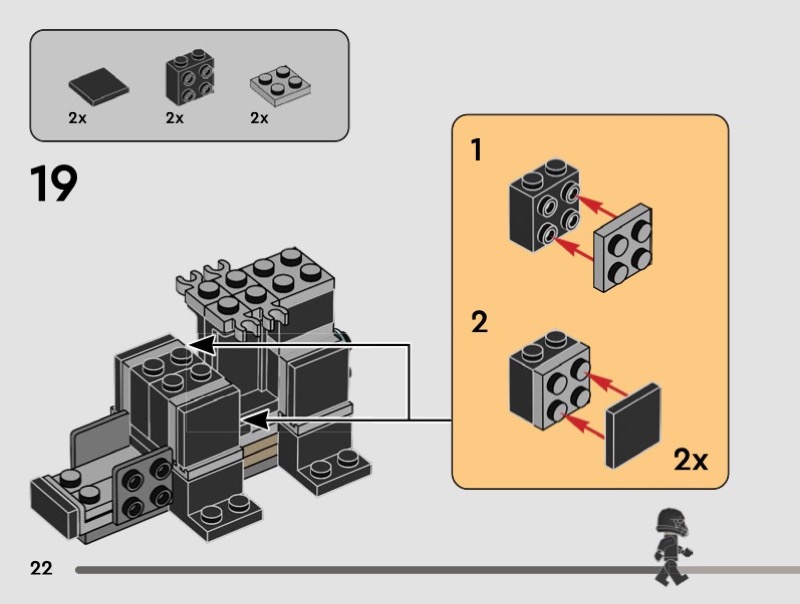 2x
2x
2x

19

1

2

2x

22