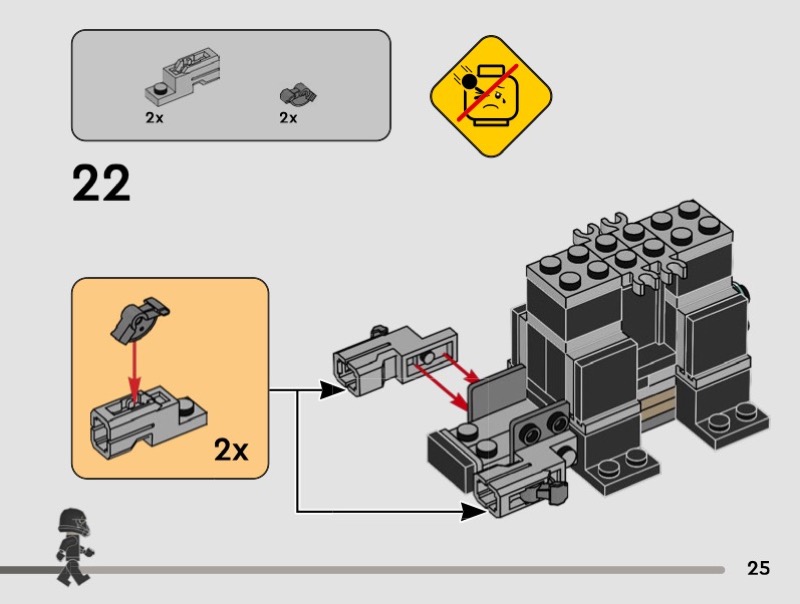 2x
2x

22

2x

25