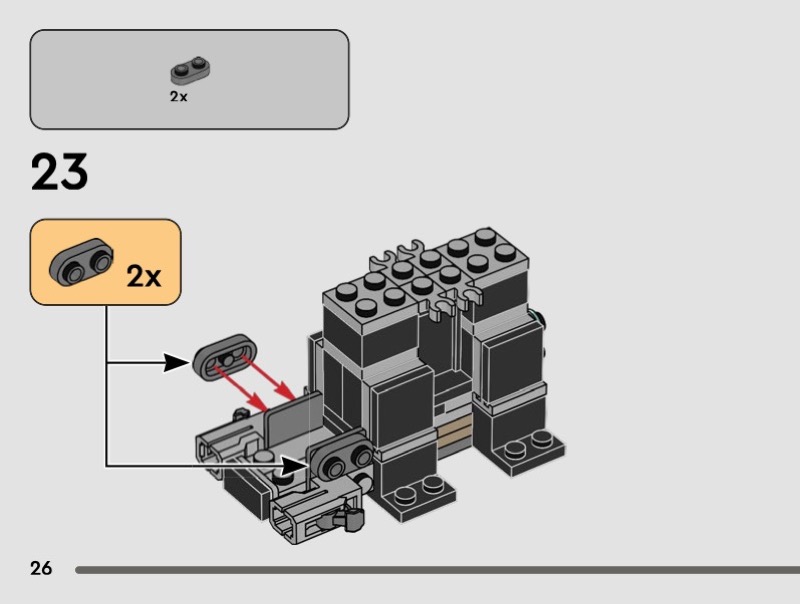 2x

23

2x

26