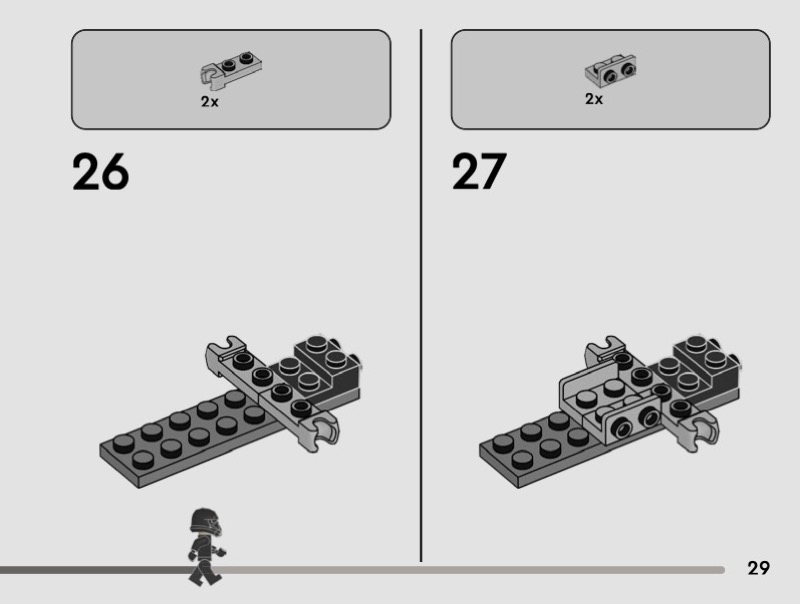 2x

26

2x

27

29