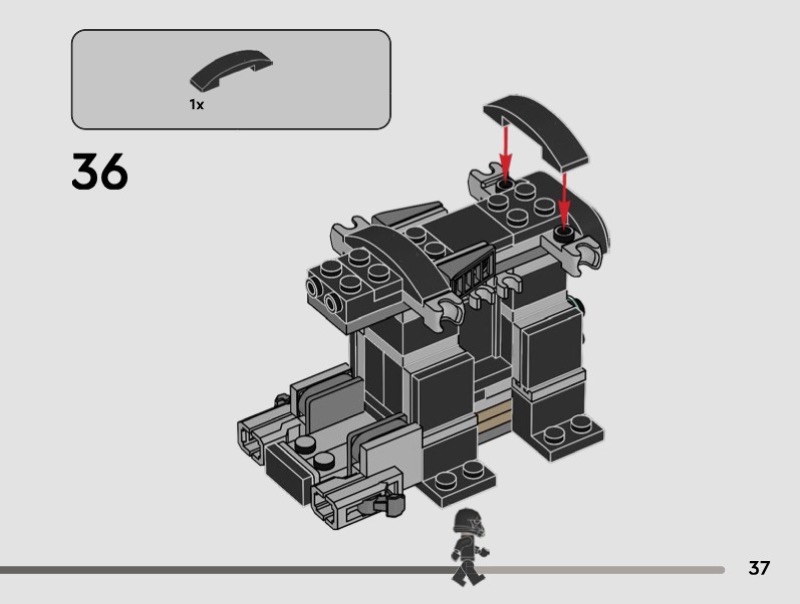 1x

36

37