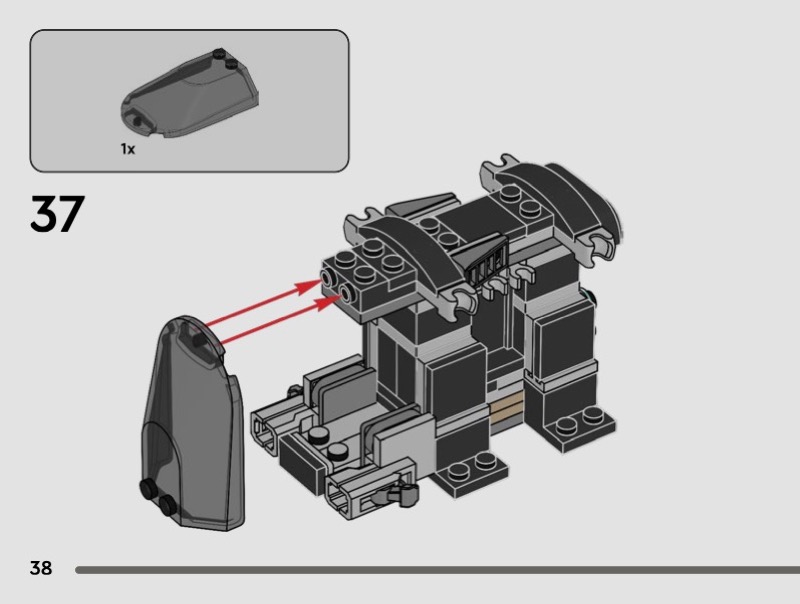 1x

37

38