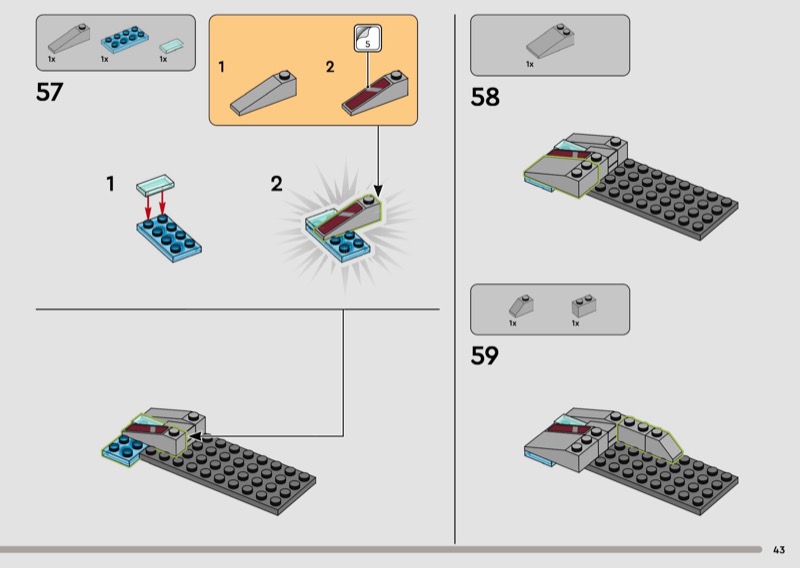 1x 1x 1x

57

1

2

5

1

2

1x

58

1x 1x

59

43