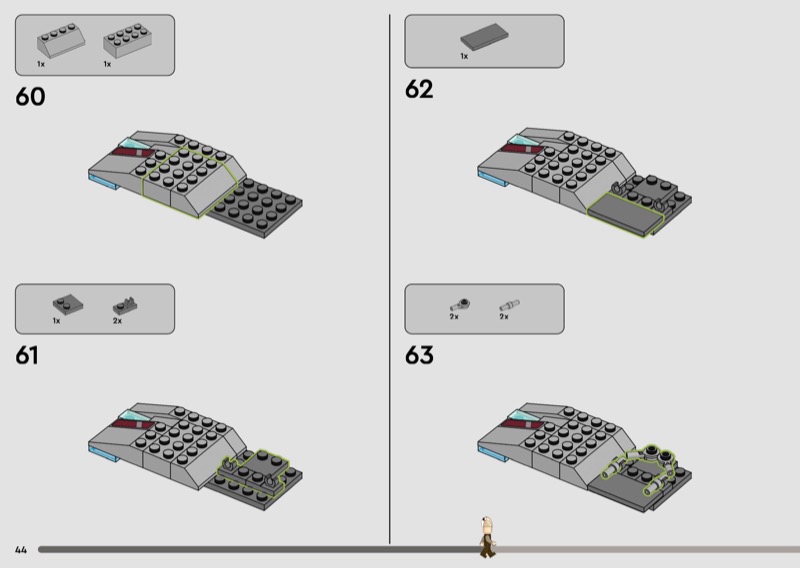 1x 1x

60

1x 2x

61

1x

62

2x 2x

63

44