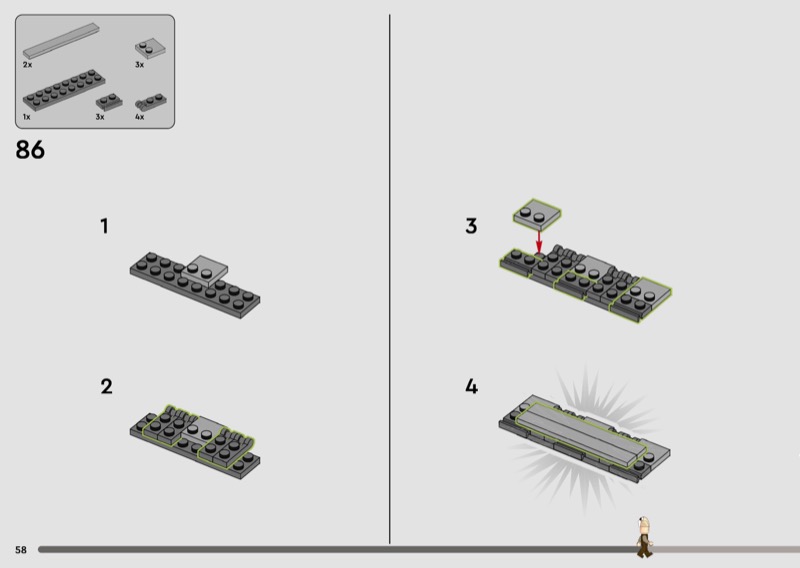 2x
3x
1x
3x
4x

86

1

2

3

4

58