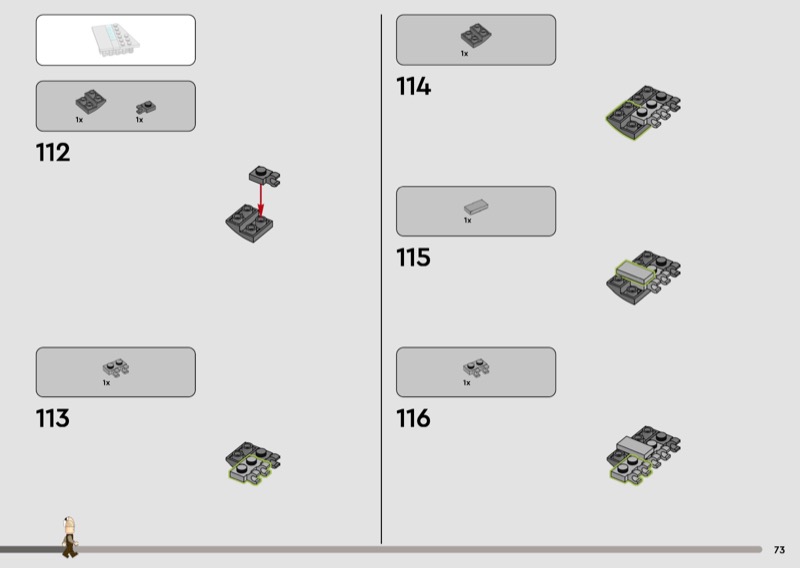 1x 1x

112

1x

113

1x

114

1x

115

1x

116

73