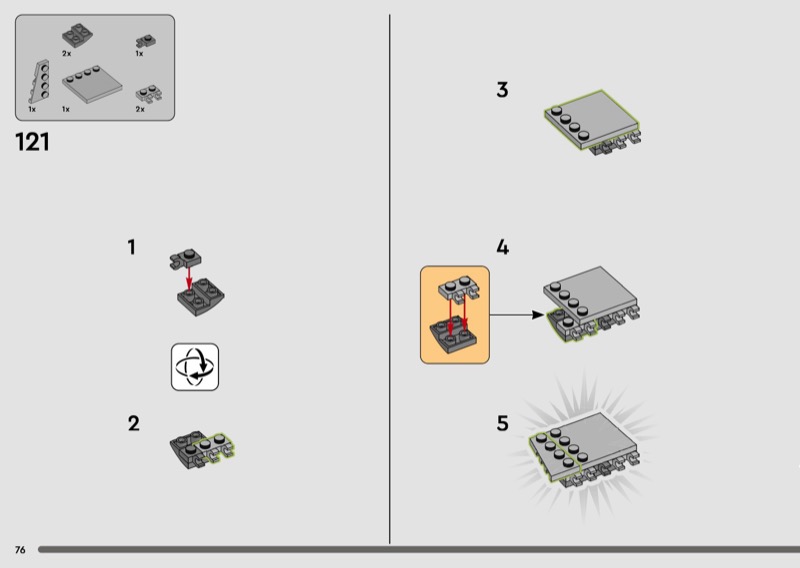 2x
1x
1x
1x
2x

121

1

2

3

4

5

76