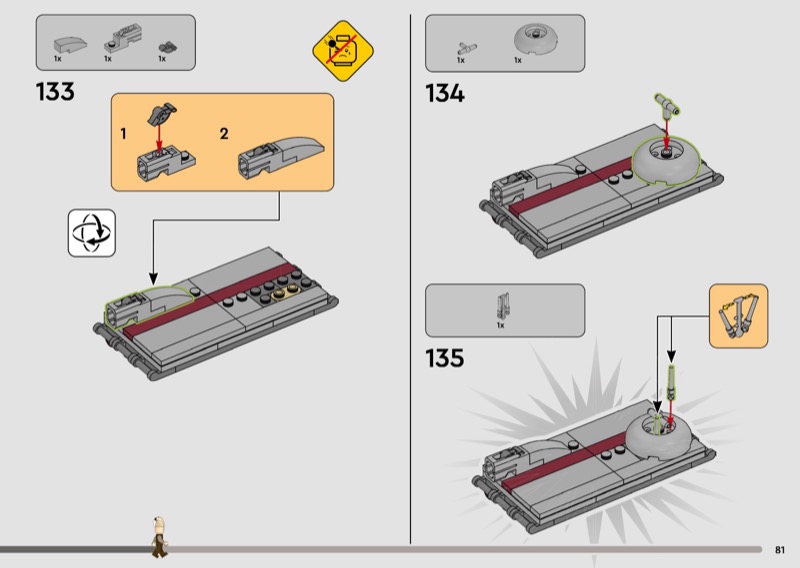 1x 1x 1x

133

1

2

1x 1x

134

1x

135

81