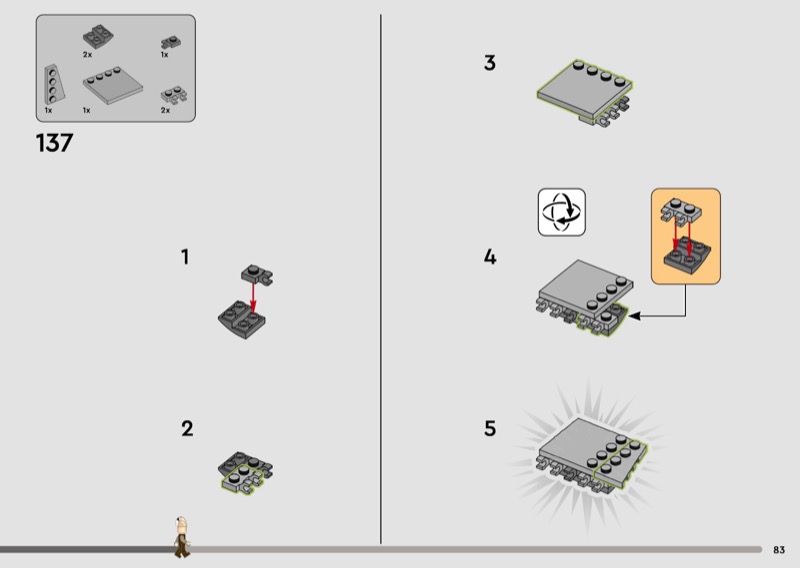 2x
1x
1x
1x
2x

137

1

2

3

4

5

83