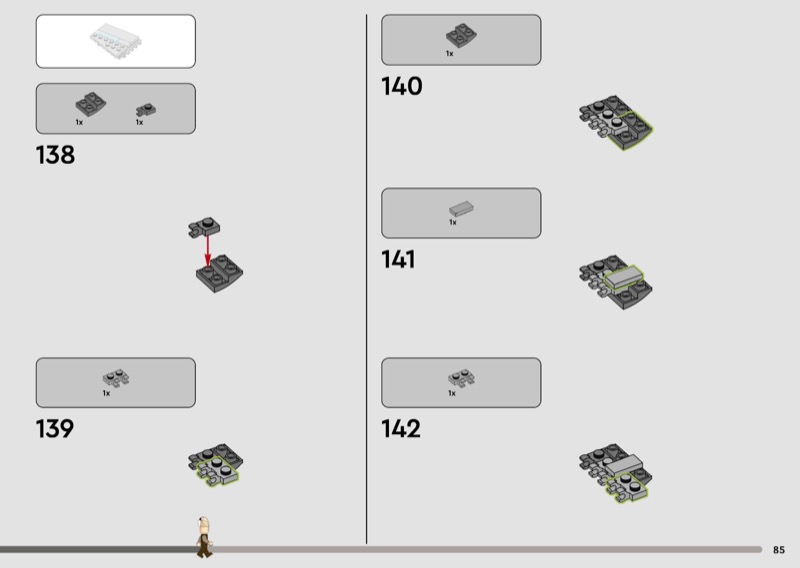 1x 1x

138

1x

139

1x

140

1x

141

1x

142

85