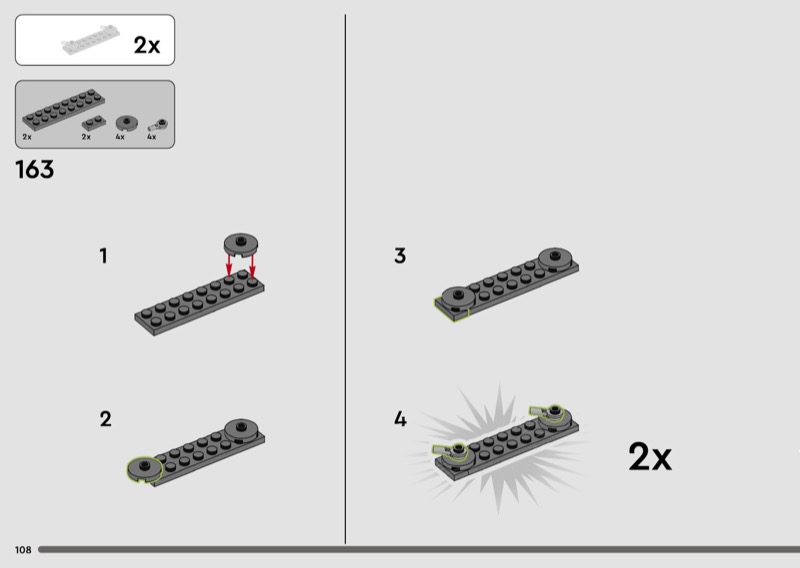 2x

2x 2x 4x 4x

163

1

2

3

4

2x

108