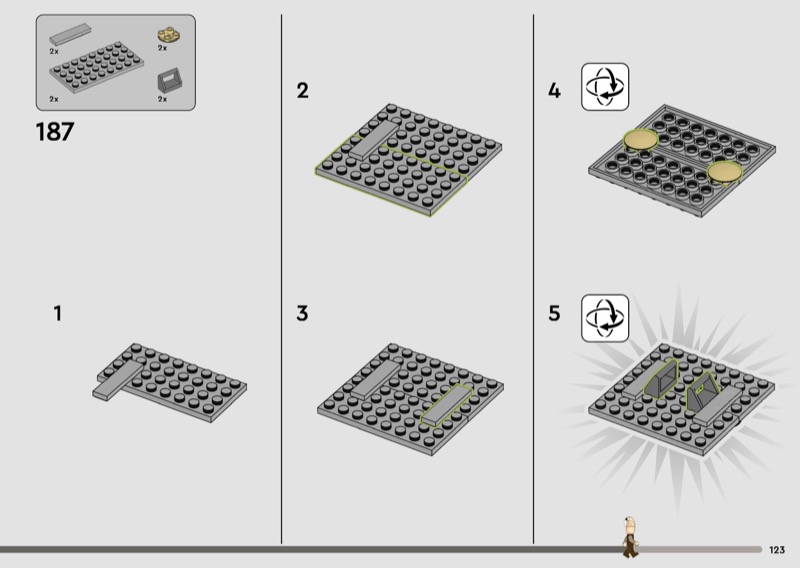 2x
2x
2x
2x

187

1

2

3

4

5

123