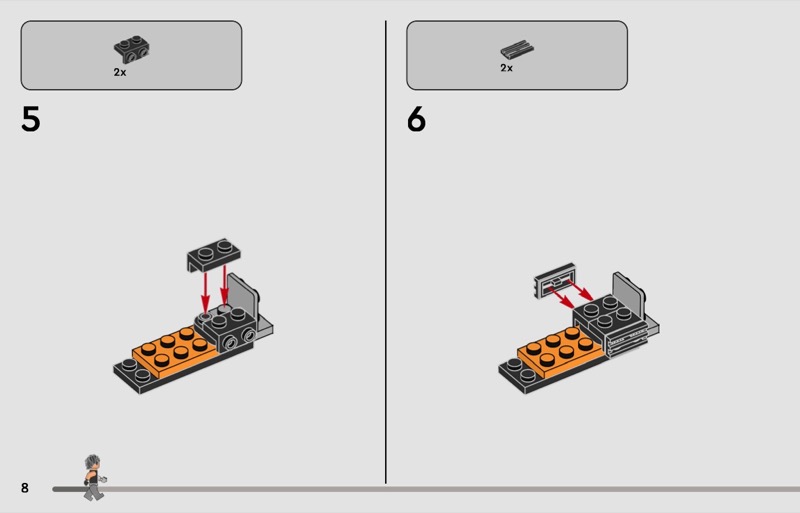 2x

5

2x

6

8