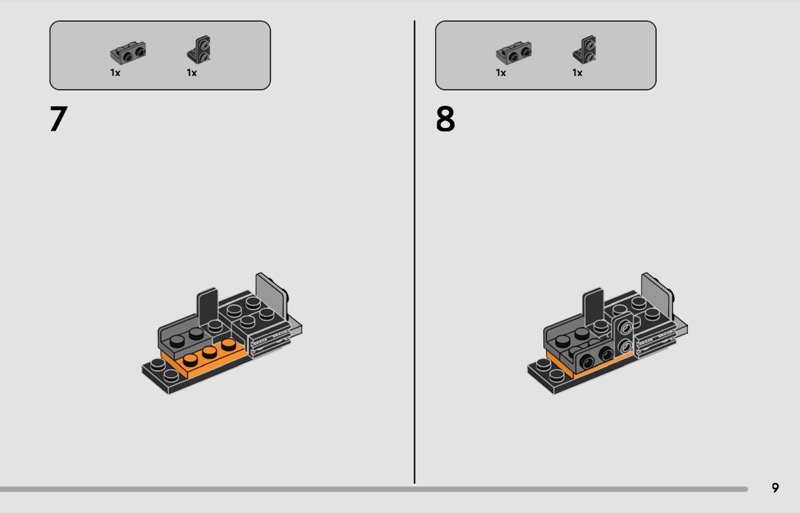 1x 1x

7

1x 1x

8

9