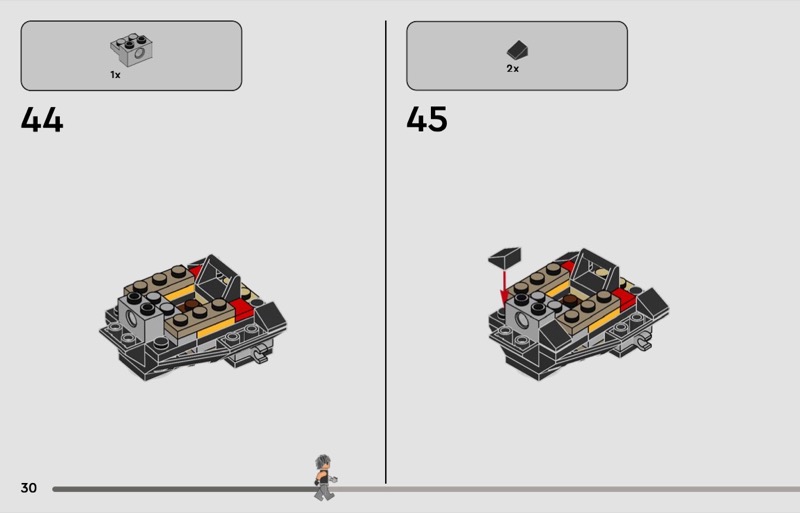 1x

44

2x

45

30