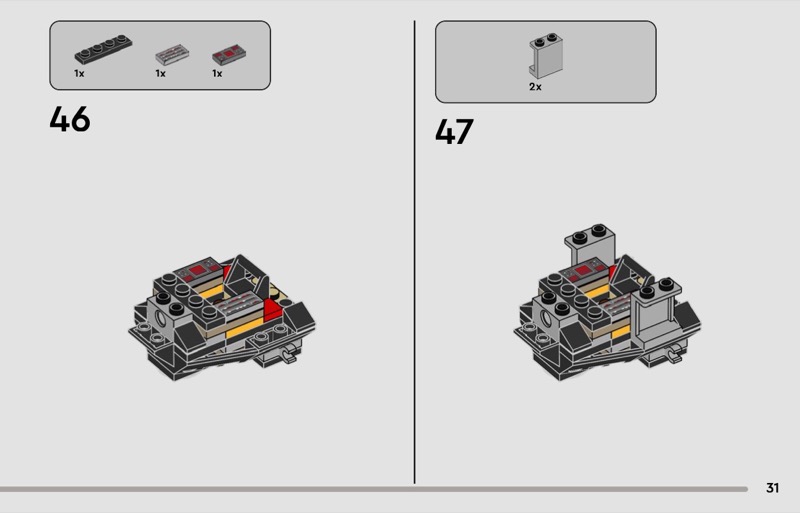 1x 1x 1x

46

2x

47

31