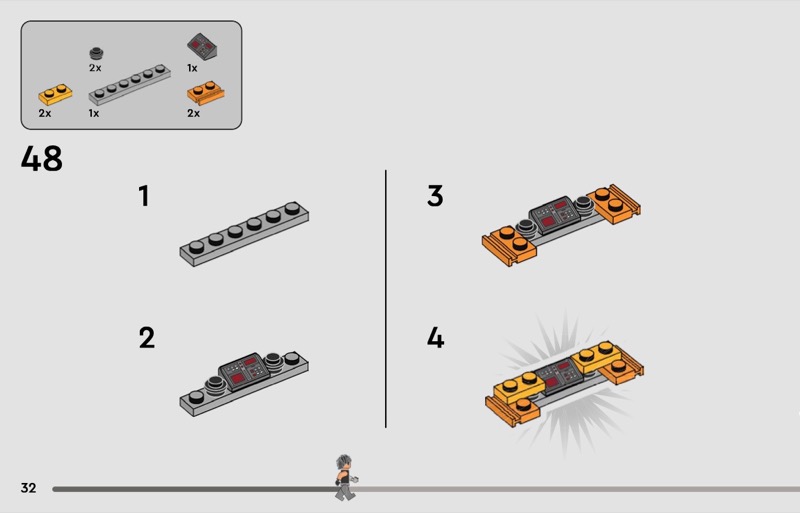 2x
1x
2x
1x
2x

48

1

2

3

4

32