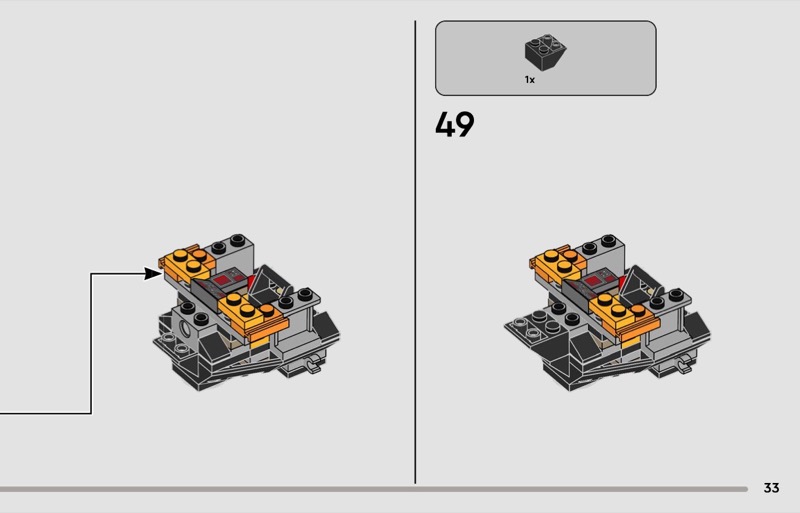 1x

49

33