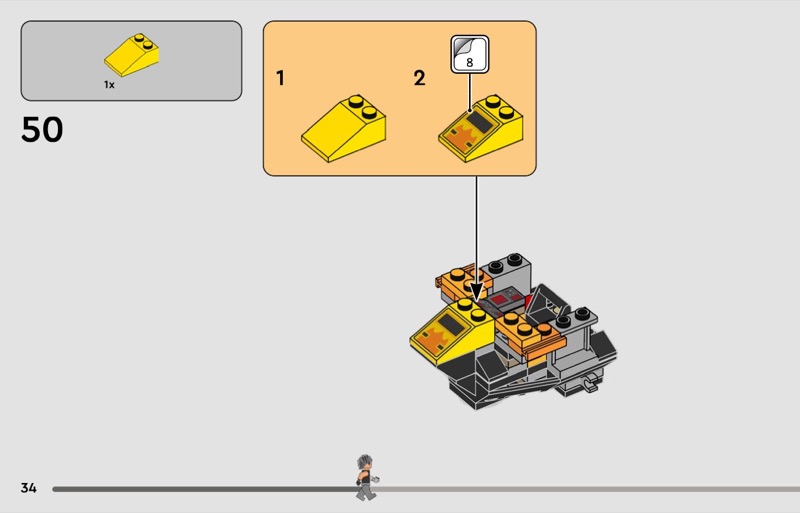 1x

50

1

2

8

34